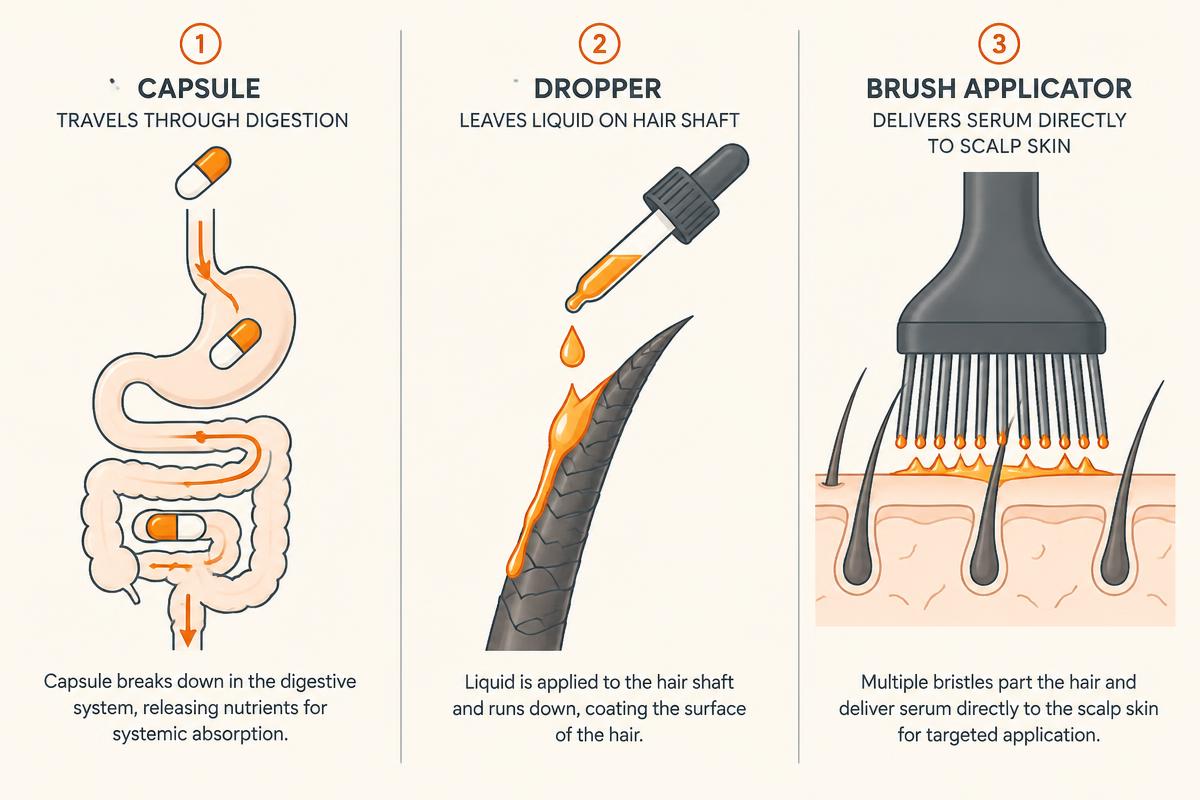 1
CAPSULE
TRAVELS THROUGH DIGESTION

Capsule breaks down in the digestive system, releasing nutrients for systemic absorption.

2
DROPPER
LEAVES LIQUID ON HAIR SHAFT

Liquid is applied to the hair shaft and runs down, coating the surface of the hair.

3
BRUSH APPLICATOR
DELIVERS SERUM DIRECTLY TO SCALP SKIN

Multiple bristles part the hair and deliver serum directly to the scalp skin for targeted application.